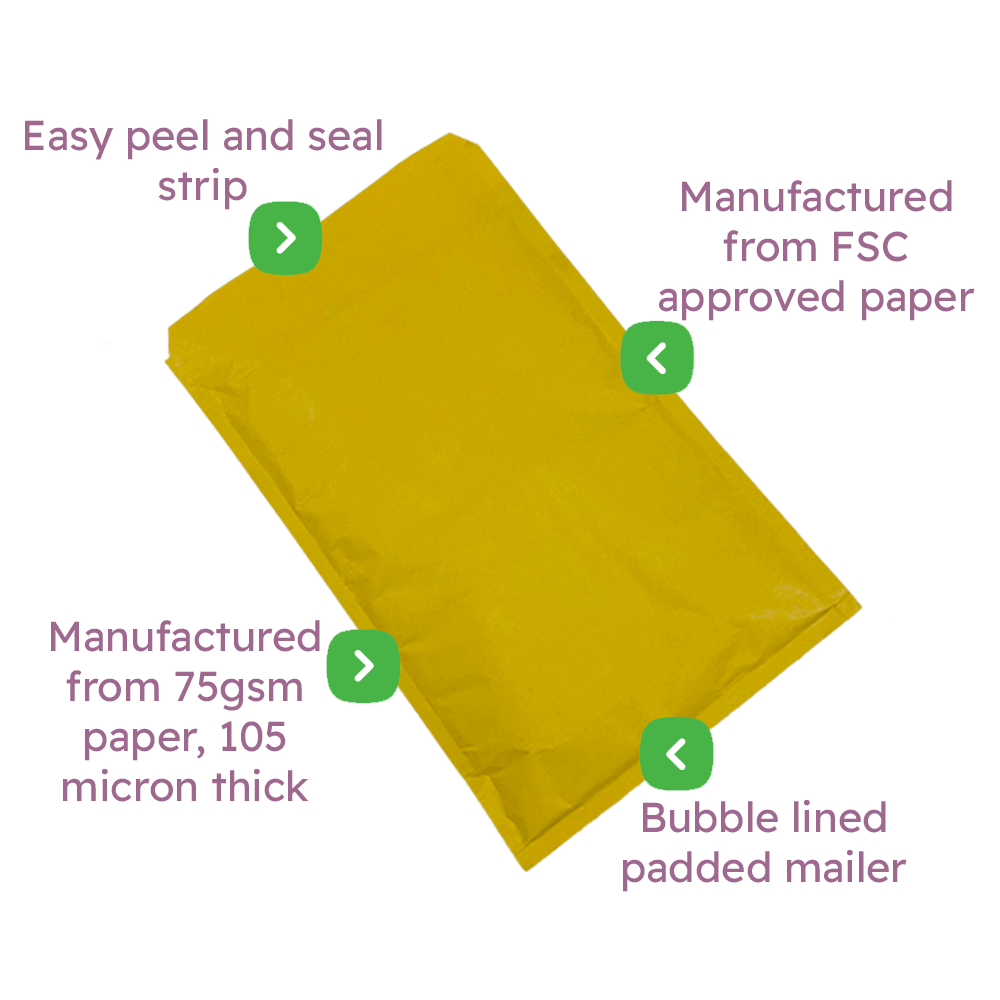 Easy peel and seal strip

Manufactured from FSC approved paper

Manufactured from 75gsm paper, 105 micron thick

Bubble lined padded mailer