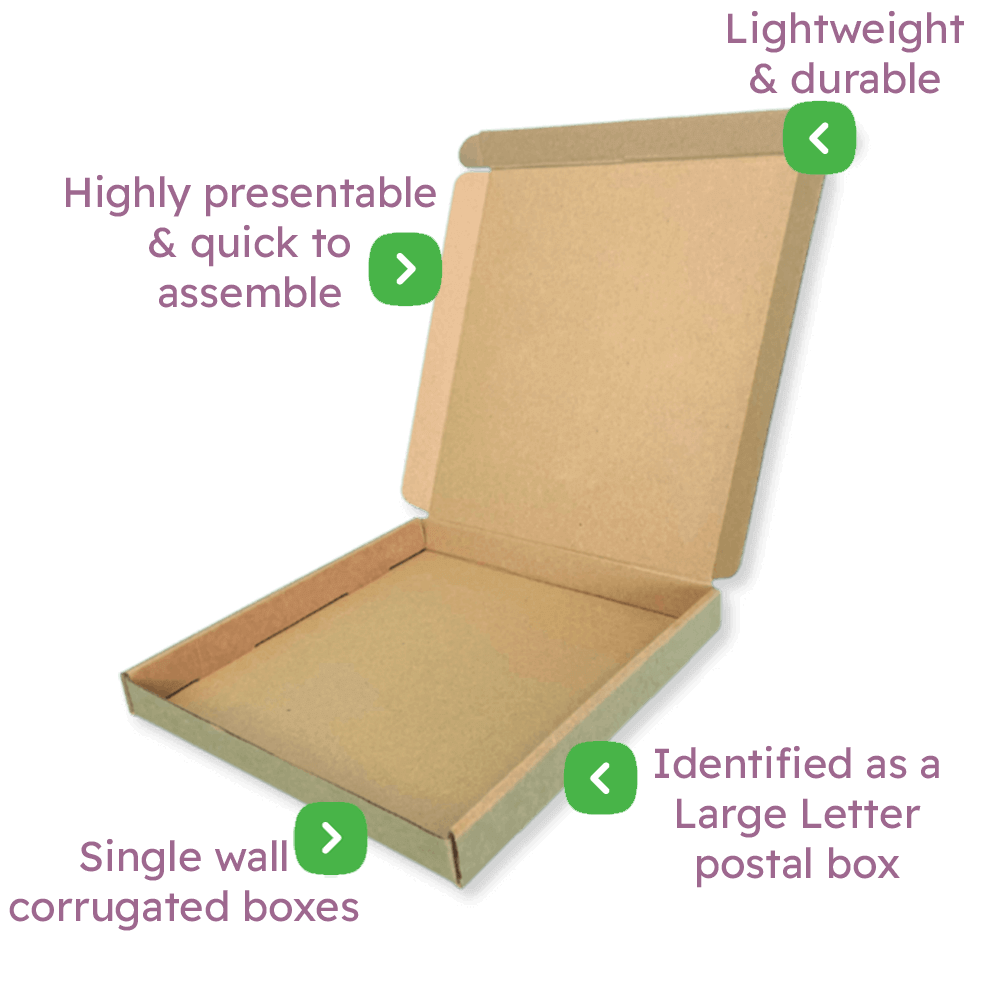 Lightweight & durable

Highly presentable & quick to assemble

Identified as a Large Letter postal box

Single wall corrugated boxes