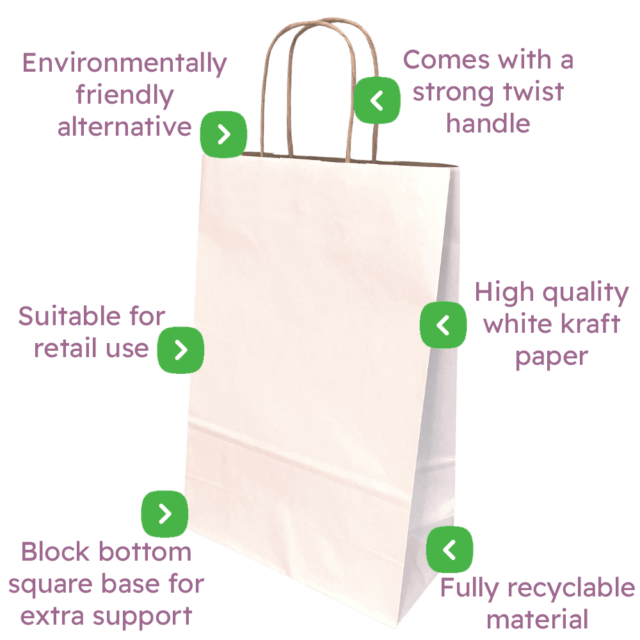 Environmentally friendly alternative

Comes with a strong twist handle

Suitable for retail use

High quality white kraft paper

Block bottom square base for extra support

Fully recyclable material