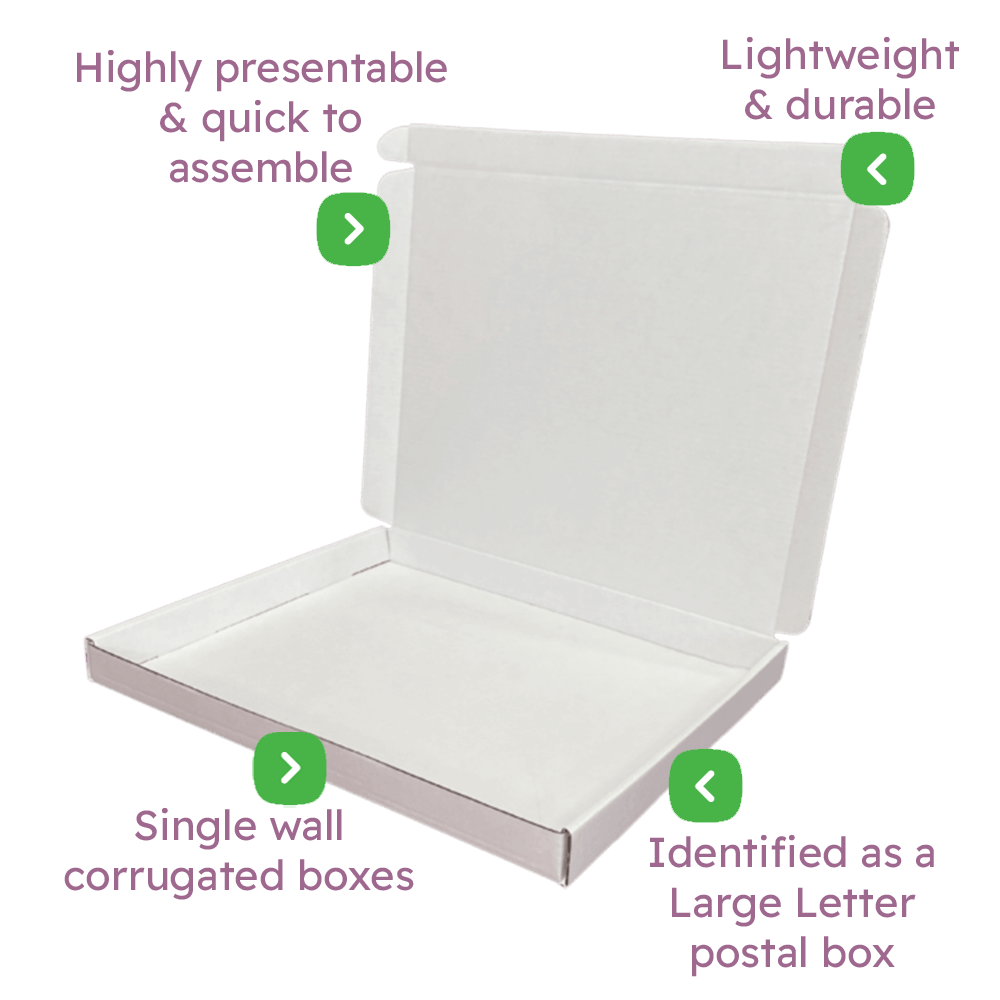 Highly presentable & quick to assemble

Lightweight & durable

Single wall corrugated boxes

Identified as a Large Letter postal box