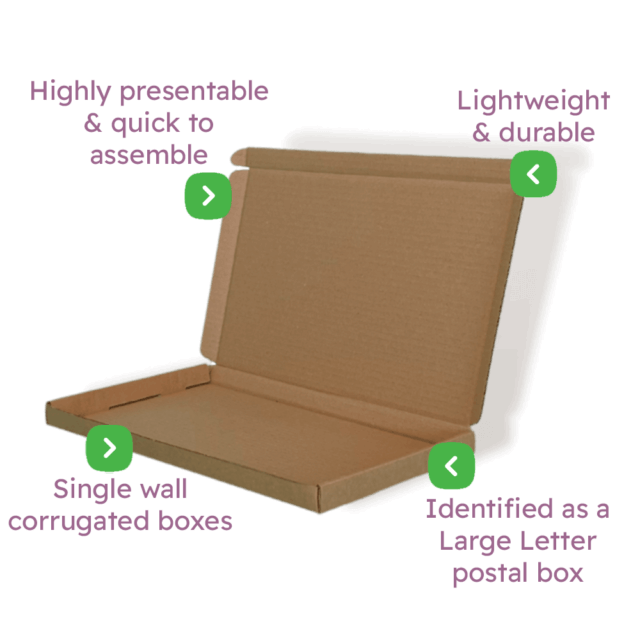 Highly presentable & quick to assemble

Lightweight & durable

Single wall corrugated boxes

Identified as a Large Letter postal box