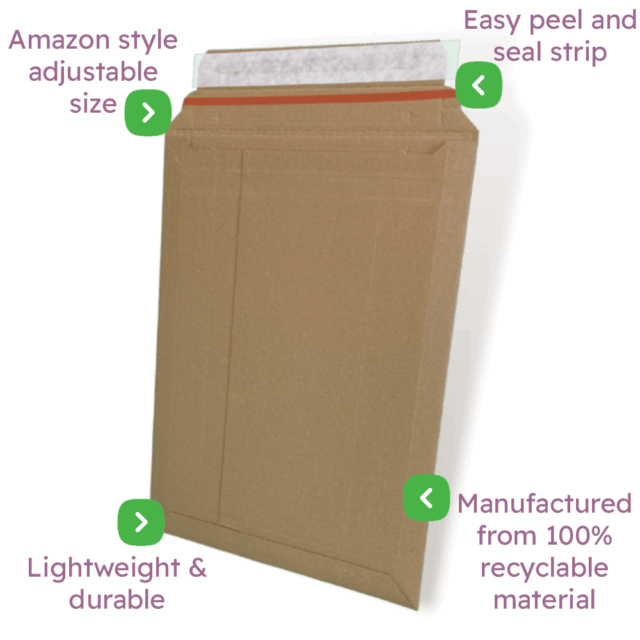 Amazon style adjustable size

Easy peel and seal strip

Lightweight & durable

Manufactured from 100% recyclable material