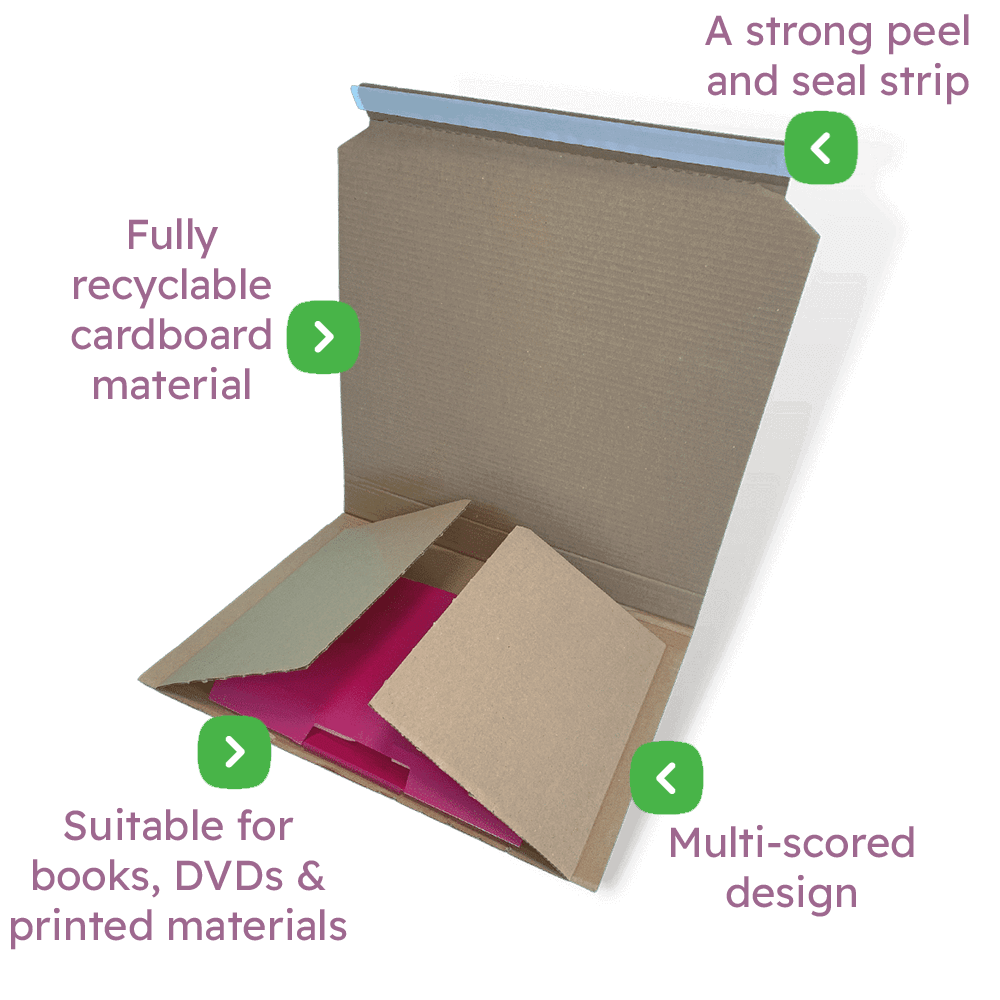 A strong peel and seal strip

Fully recyclable cardboard material

Suitable for books, DVDs & printed materials

Multi-scored design