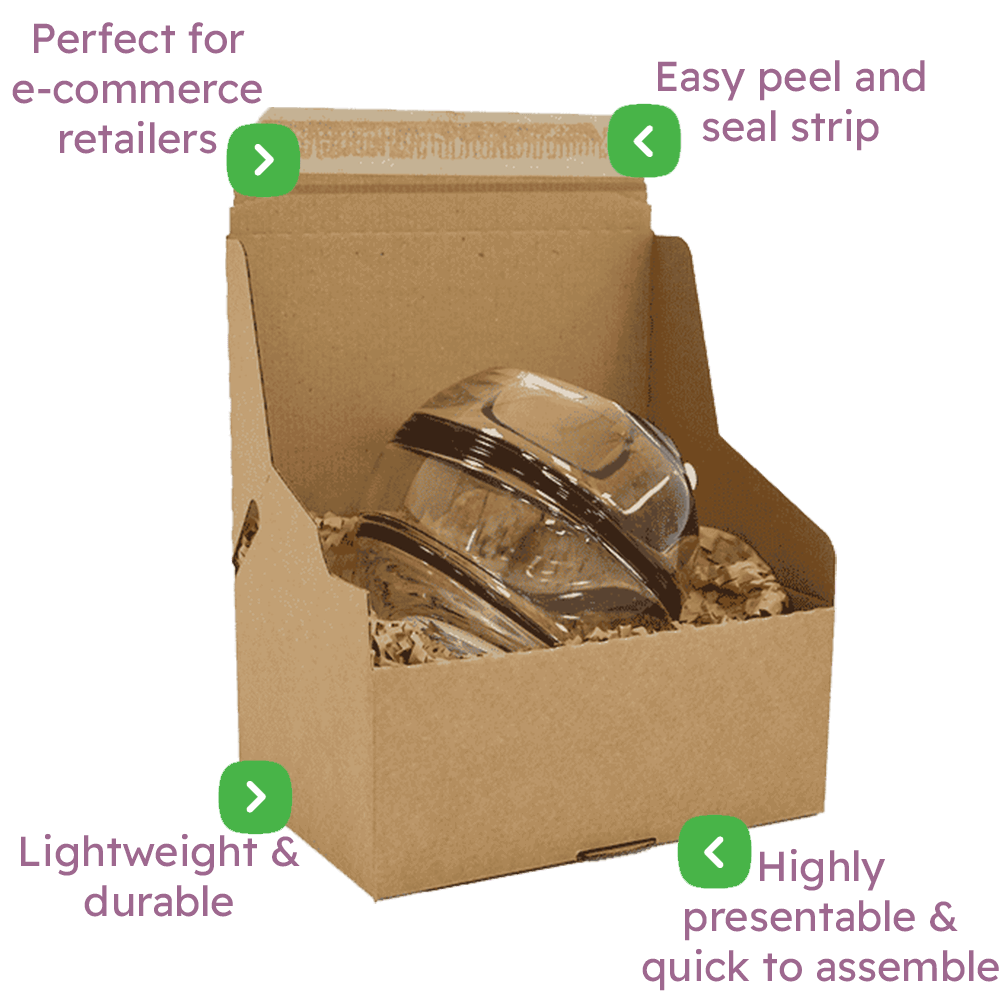 Perfect for e-commerce retailers

Easy peel and seal strip

Lightweight & durable

Highly presentable & quick to assemble