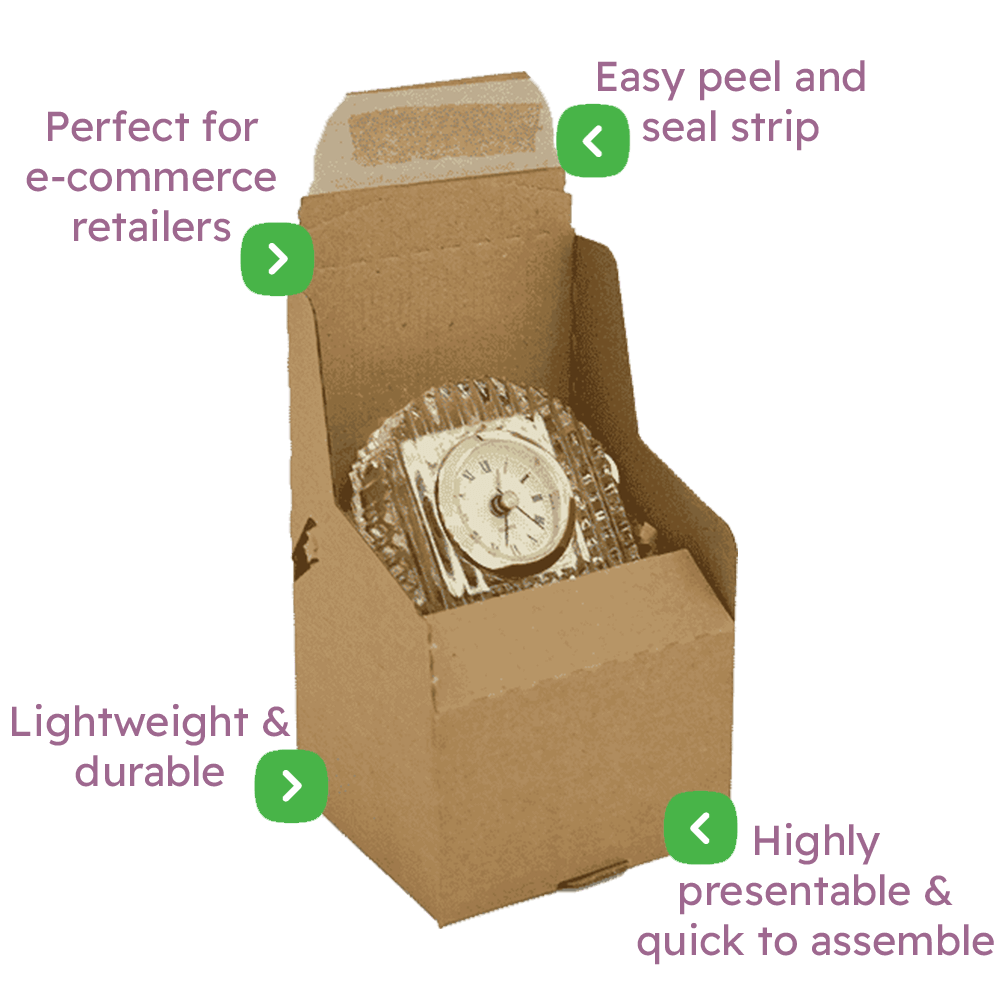 Perfect for e-commerce retailers

Easy peel and seal strip

Lightweight & durable

Highly presentable & quick to assemble