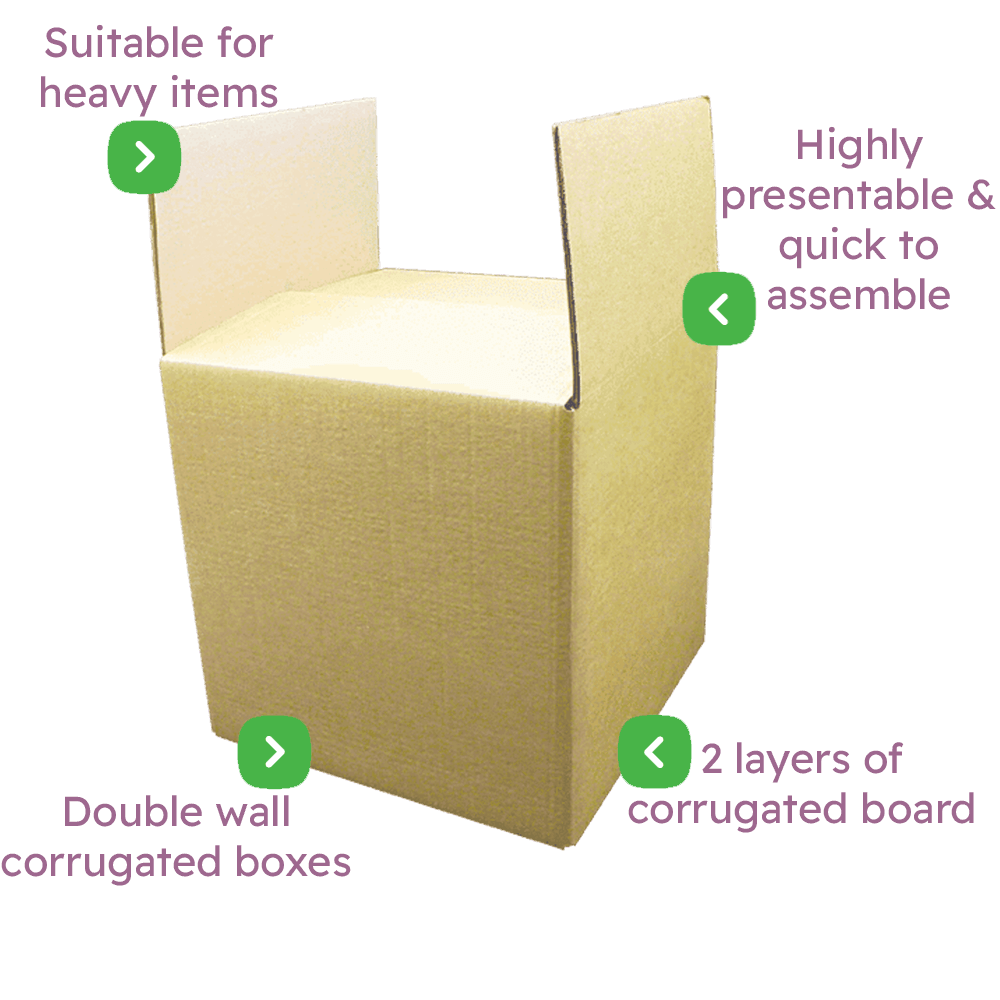 Suitable for heavy items

Highly presentable & quick to assemble

Double wall corrugated boxes

2 layers of corrugated board