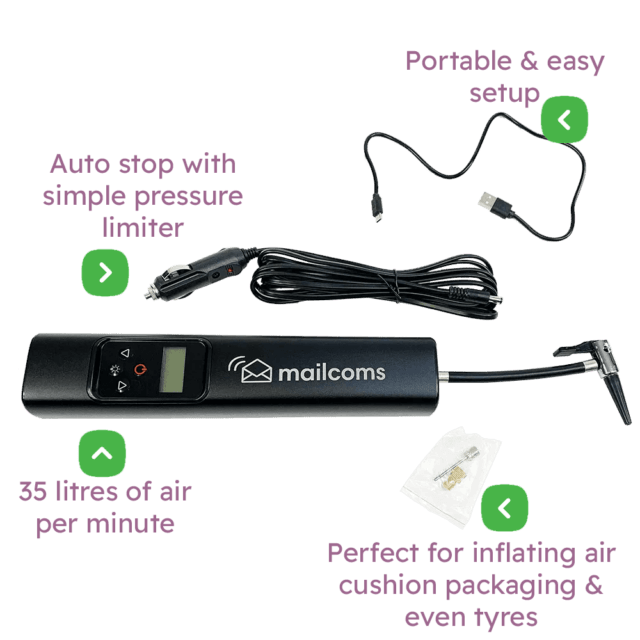 Portable & easy setup

Auto stop with simple pressure limiter

mailcoms

35 litres of air per minute

Perfect for inflating air cushion packaging & even tyres