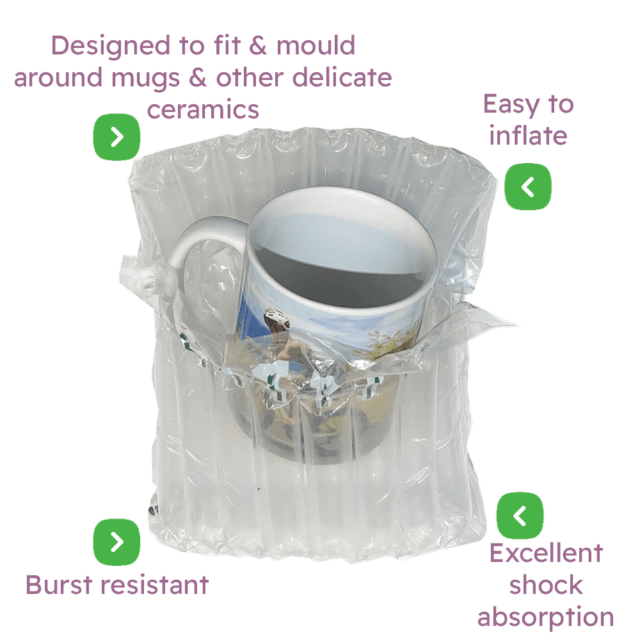 Designed to fit & mould around mugs & other delicate ceramics

Easy to inflate

Burst resistant

Excellent shock absorption