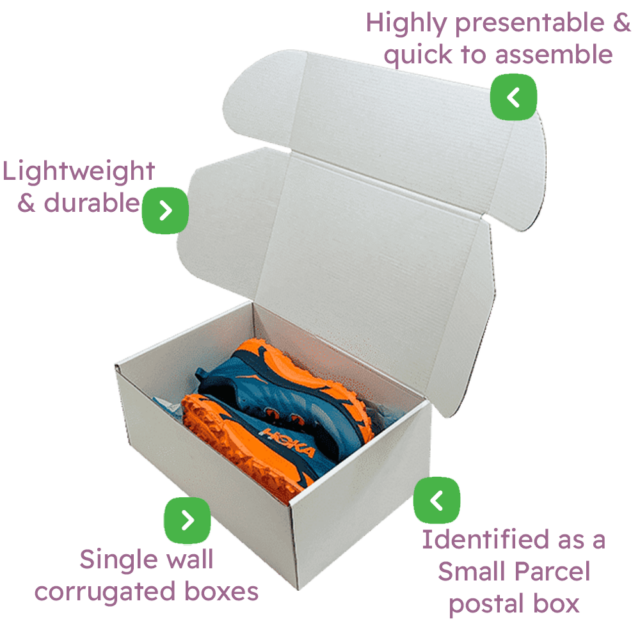 Highly presentable &
quick to assemble

Lightweight
& durable

HOKA

Single wall
corrugated boxes

Identified as a
Small Parcel
postal box