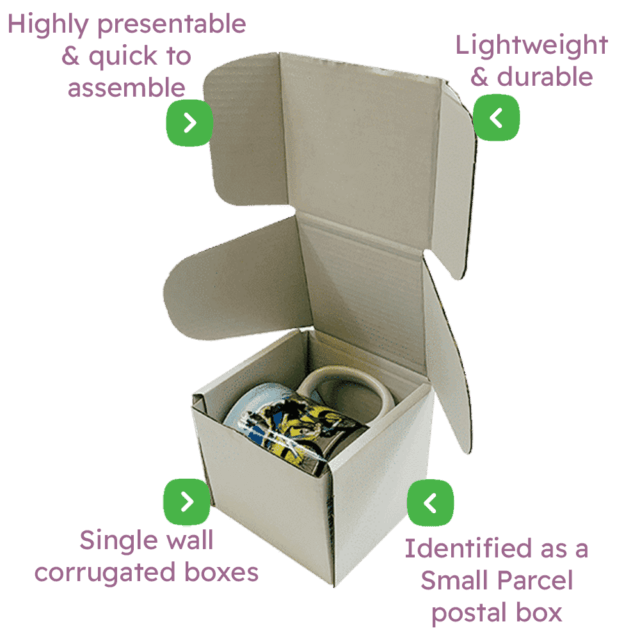 Highly presentable & quick to assemble

Lightweight & durable

Single wall corrugated boxes

Identified as a Small Parcel postal box