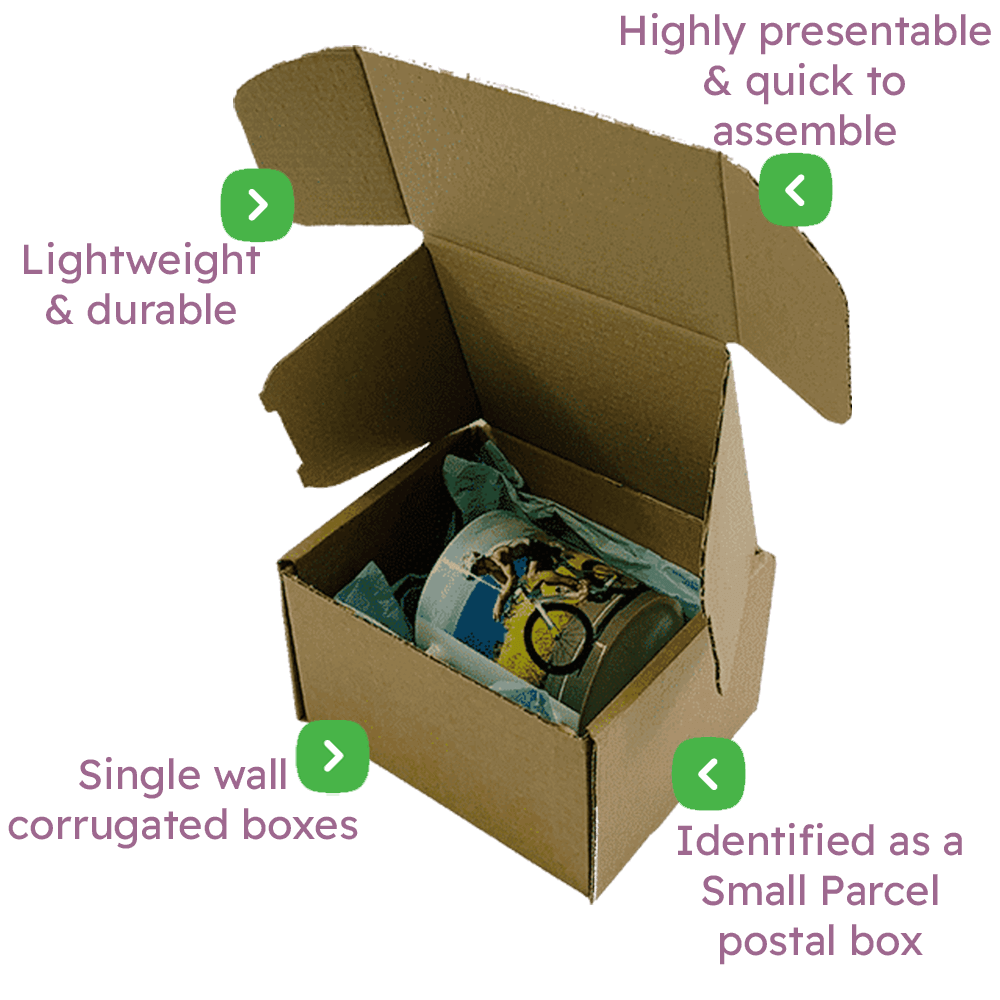 Highly presentable & quick to assemble

Lightweight & durable

Single wall corrugated boxes

Identified as a Small Parcel postal box