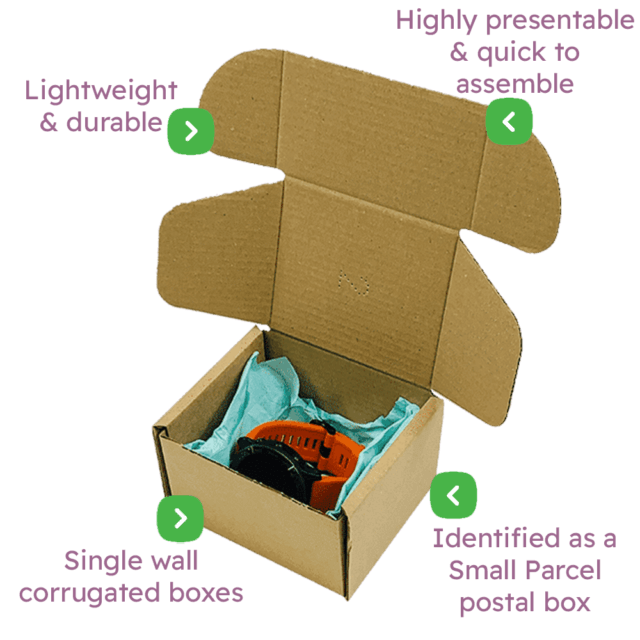 Lightweight & durable

Highly presentable & quick to assemble

Single wall corrugated boxes

Identified as a Small Parcel postal box