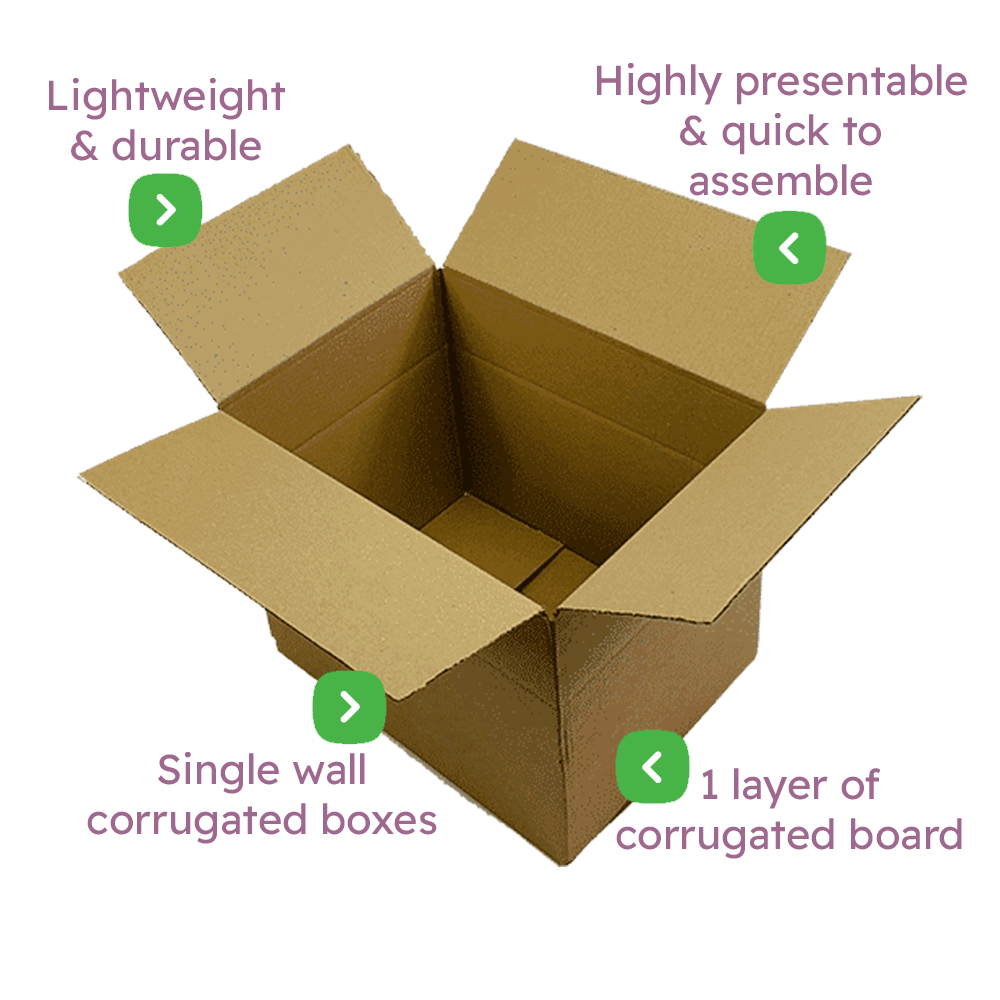 Lightweight & durable

Highly presentable & quick to assemble

Single wall corrugated boxes

1 layer of corrugated board