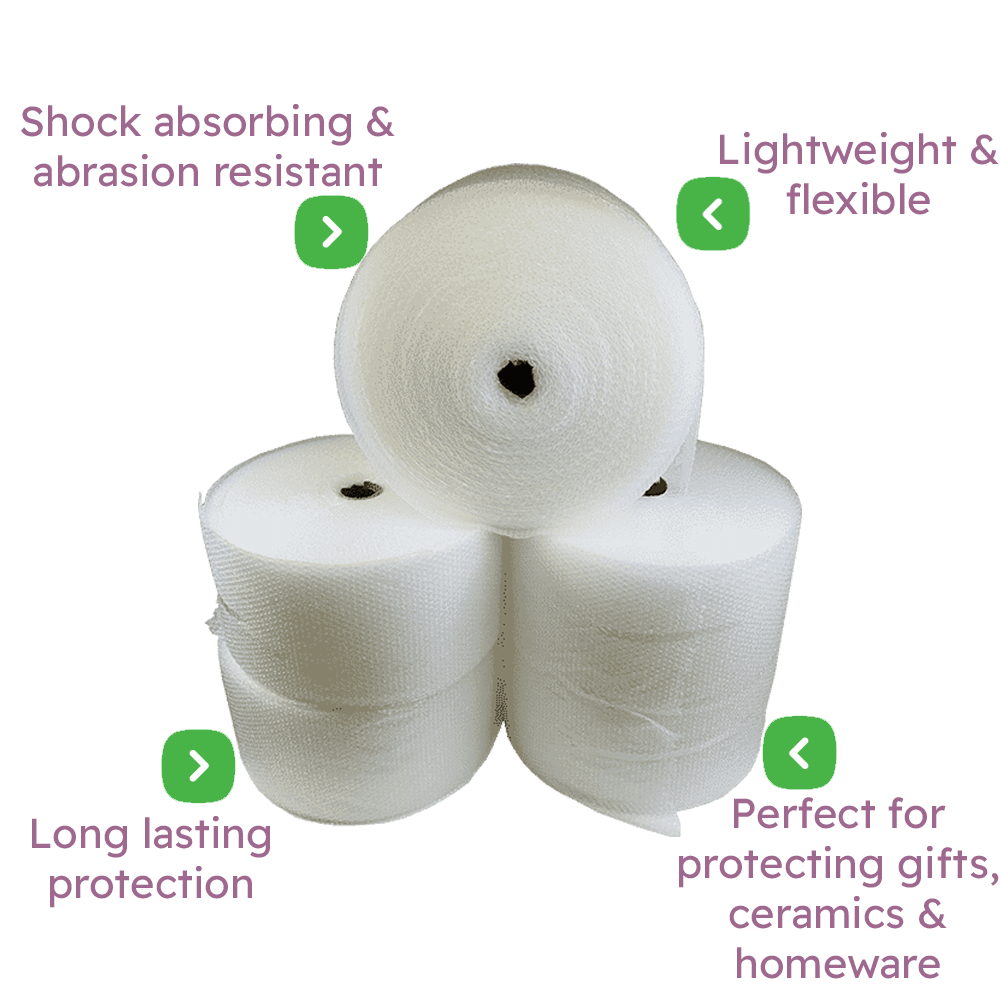 Shock absorbing & abrasion resistant

Lightweight & flexible

Long lasting protection

Perfect for protecting gifts, ceramics & homeware