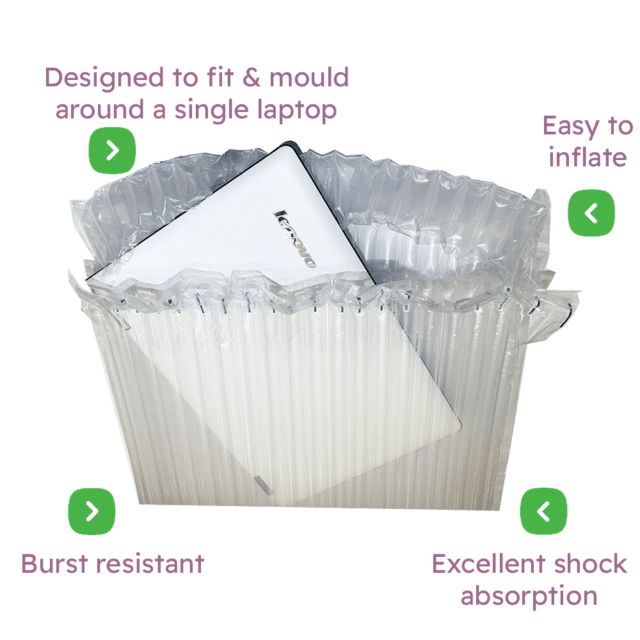 Designed to fit & mould around a single laptop

Easy to inflate

lenovo

Burst resistant

Excellent shock absorption